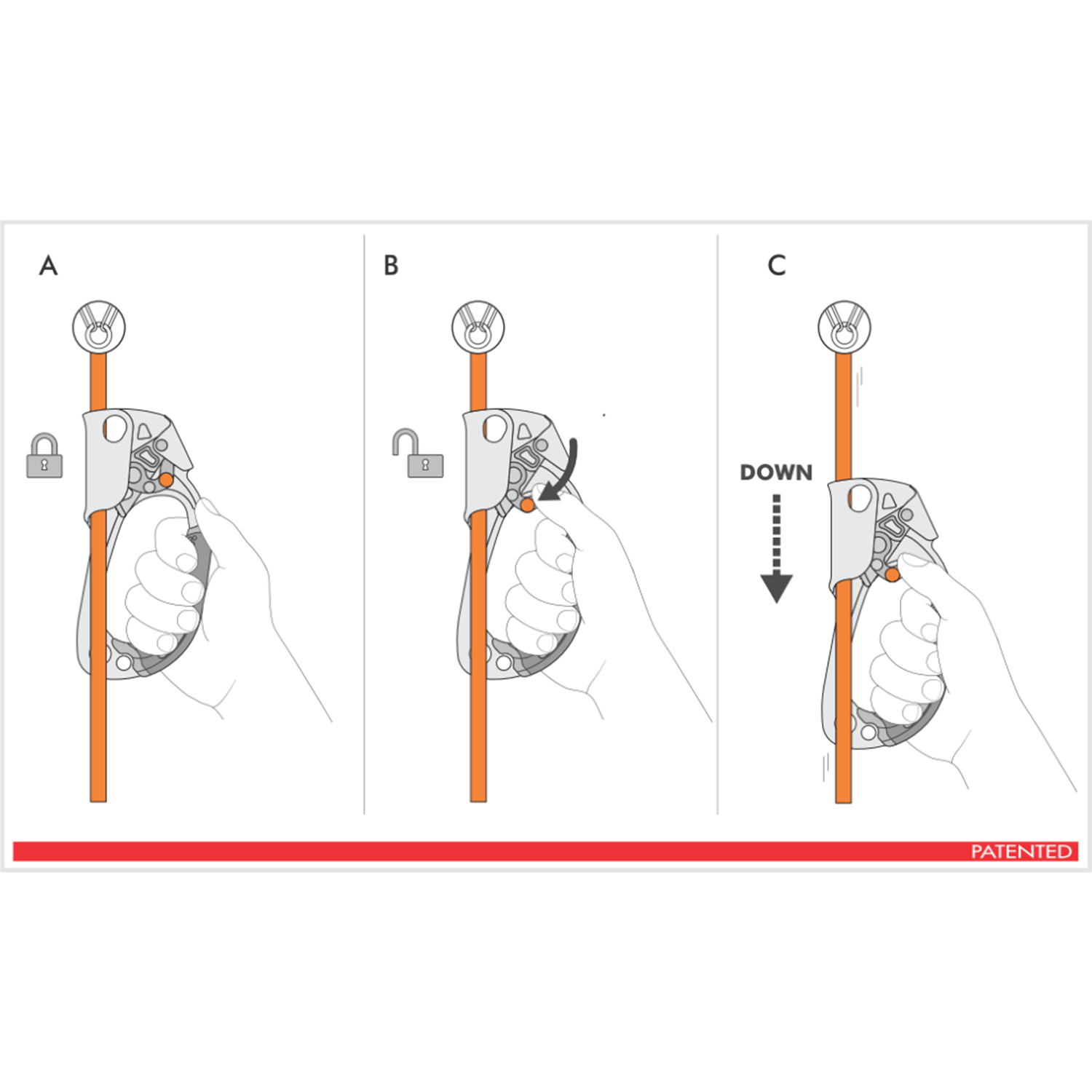 A

B

C

DOWN

PATENTED